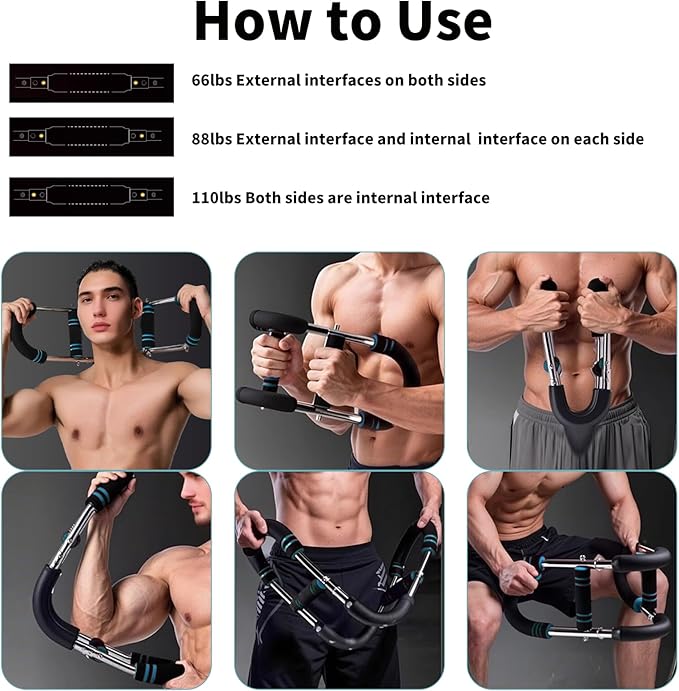 How to Use

66lbs External interfaces on both sides

88lbs External interface and internal  interface on each side

110lbs Both sides are internal interface