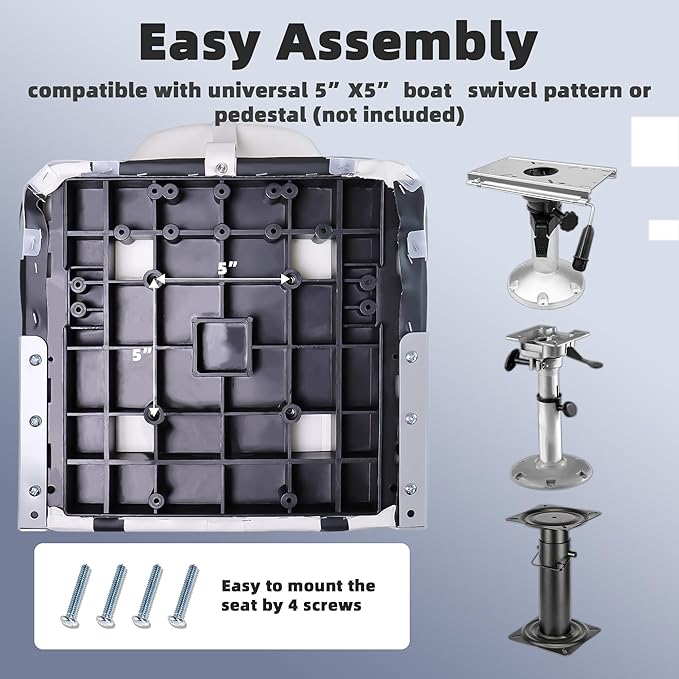 Easy Assembly

compatible with universal 5” X5” boat swivel pattern or pedestal (not included)

5”

5”

Easy to mount the seat by 4 screws