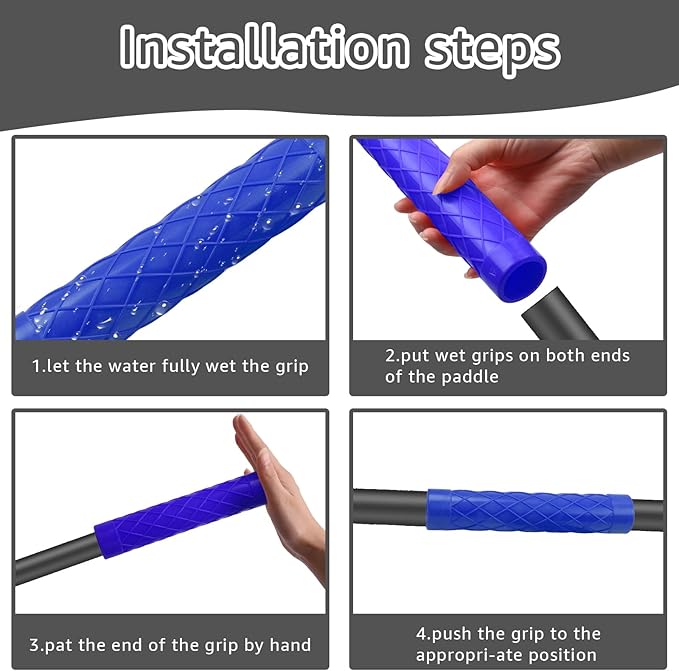 Installation steps

1.let the water fully wet the grip

2.put wet grips on both ends of the paddle

3.pat the end of the grip by hand

4.push the grip to the appropri-ate position