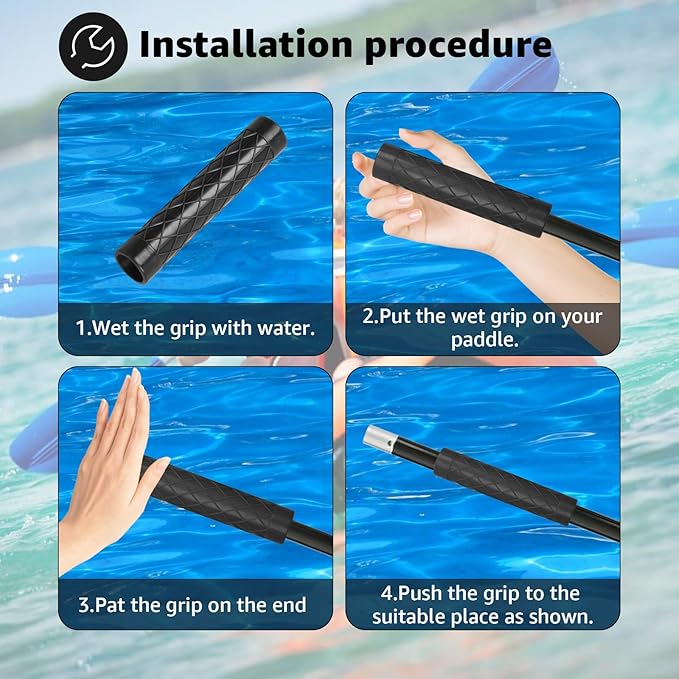 Installation procedure

1.Wet the grip with water.

2.Put the wet grip on your paddle.

3.Pat the grip on the end

4.Push the grip to the suitable place as shown.