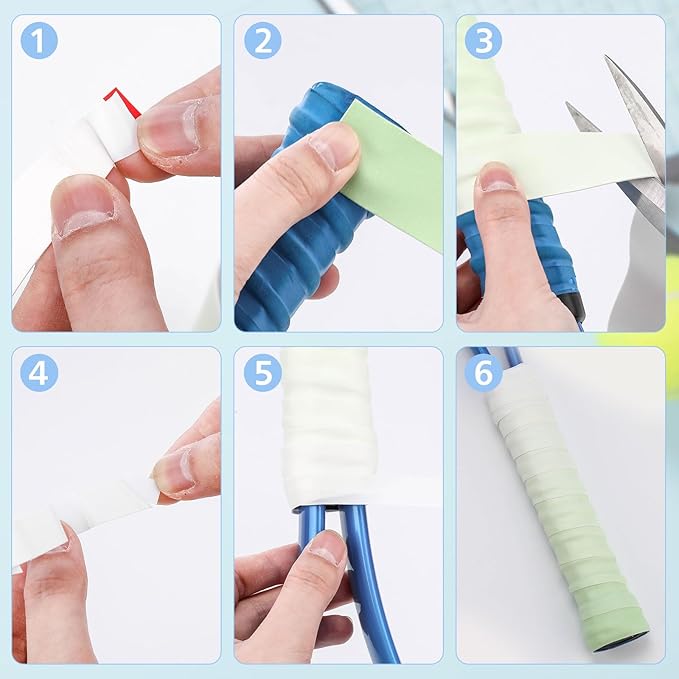 1
2
3
4
5
6