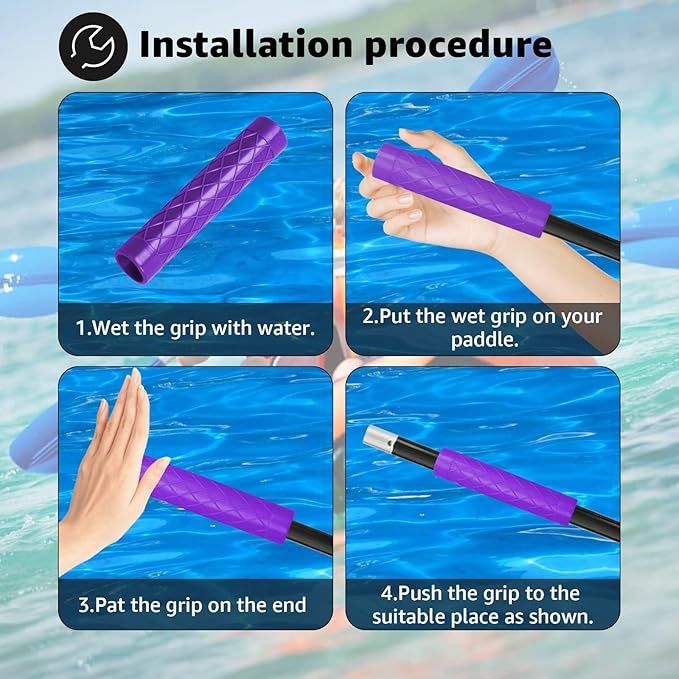 Installation procedure

1.Wet the grip with water.

2.Put the wet grip on your paddle.

3.Pat the grip on the end

4.Push the grip to the suitable place as shown.