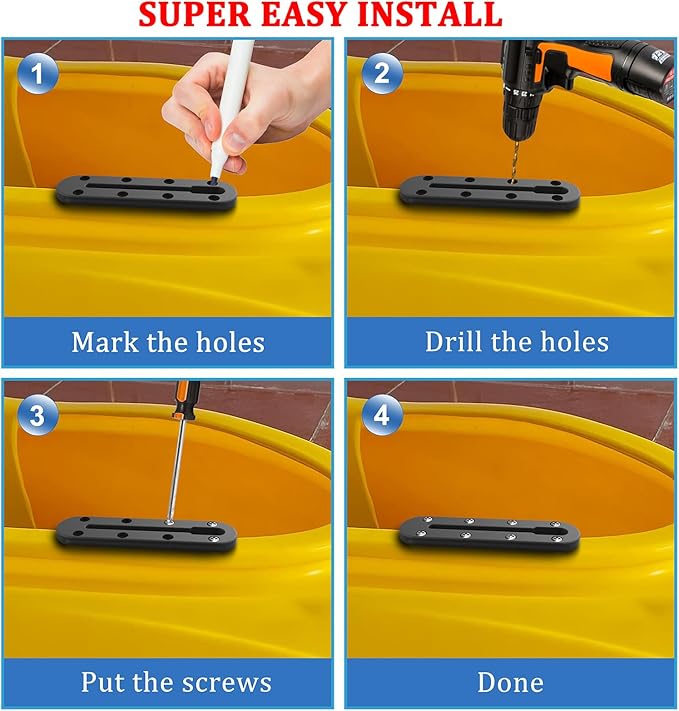 SUPER EASY INSTALL

1

Mark the holes

2

Drill the holes

3

Put the screws

4

Done