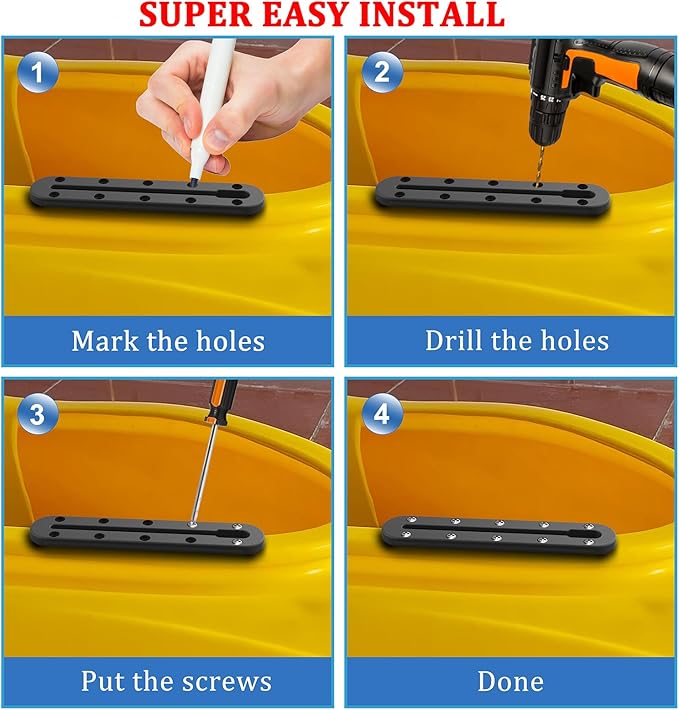 SUPER EASY INSTALL

1

Mark the holes

2

Drill the holes

3

Put the screws

4

Done