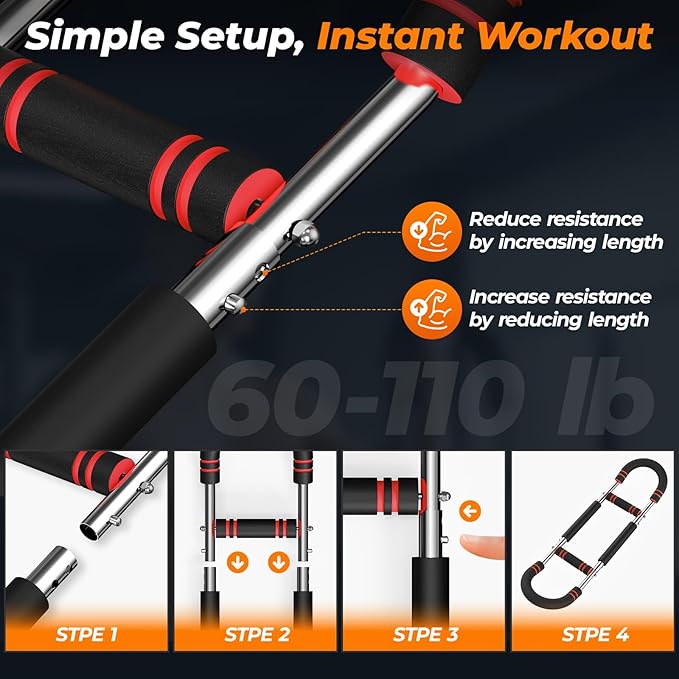 Simple Setup, Instant Workout

Reduce resistance by increasing length

Increase resistance by reducing length

60-110 lb

STPE 1

STPE 2

STPE 3

STPE 4