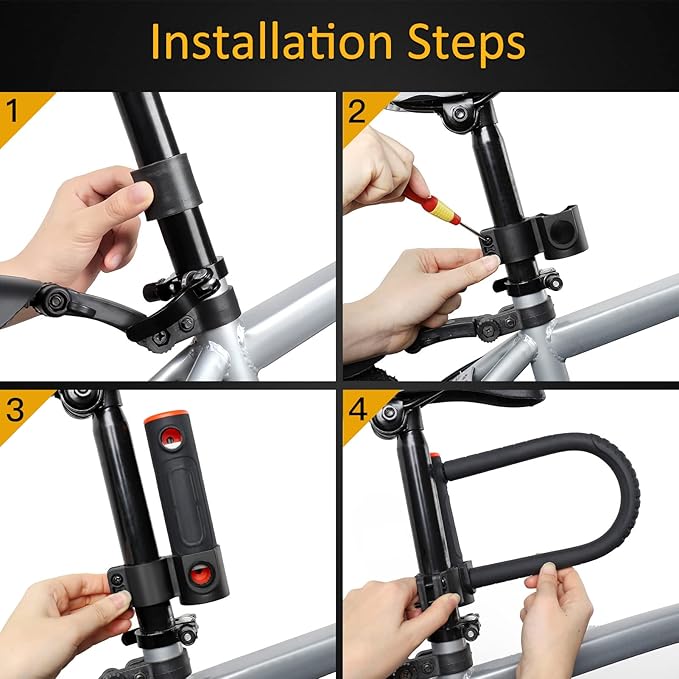 Installation Steps

1

2

3

4