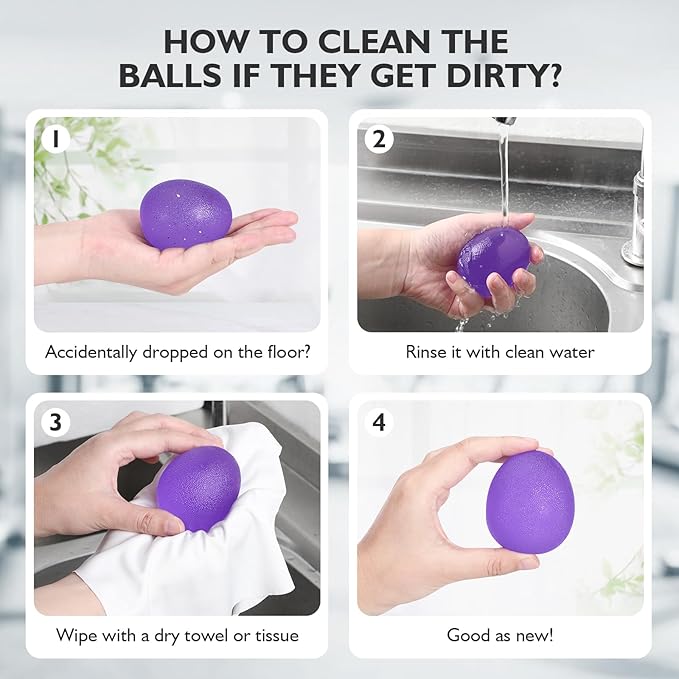 HOW TO CLEAN THE BALLS IF THEY GET DIRTY?

1

Accidentally dropped on the floor?

2

Rinse it with clean water

3

Wipe with a dry towel or tissue

4

Good as new!