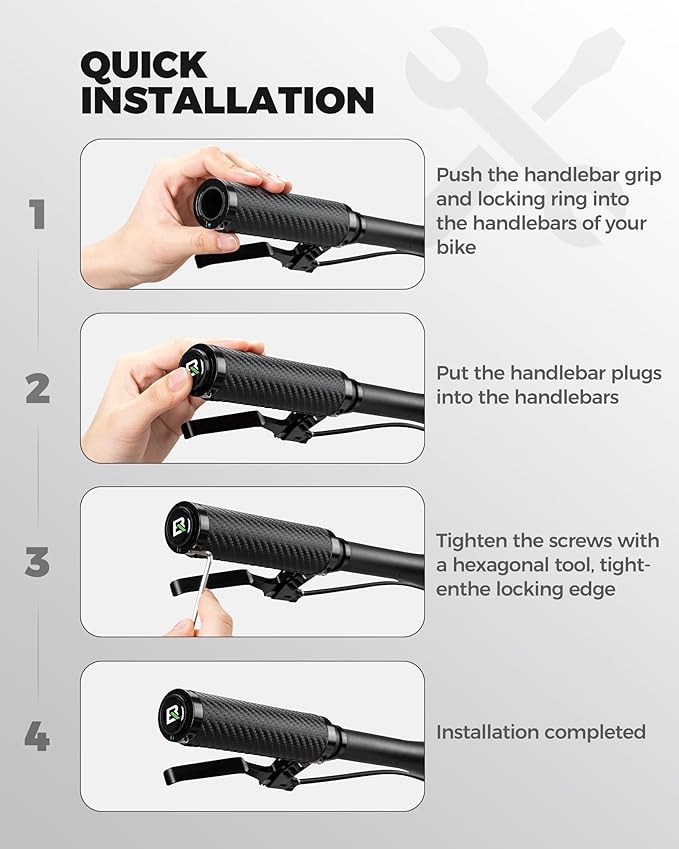 QUICK INSTALLATION

1

Push the handlebar grip and locking ring into the handlebars of your bike

2

Put the handlebar plugs into the handlebars

3

Tighten the screws with a hexagonal tool, tightenthe locking edge

4

Installation completed