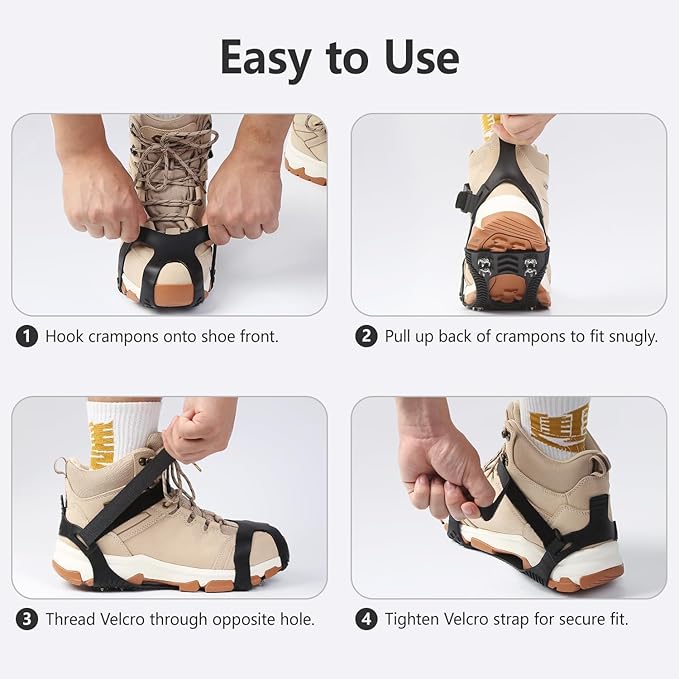 Easy to Use

1 Hook crampons onto shoe front.

2 Pull up back of crampons to fit snugly.

3 Thread Velcro through opposite hole.

4 Tighten Velcro strap for secure fit.