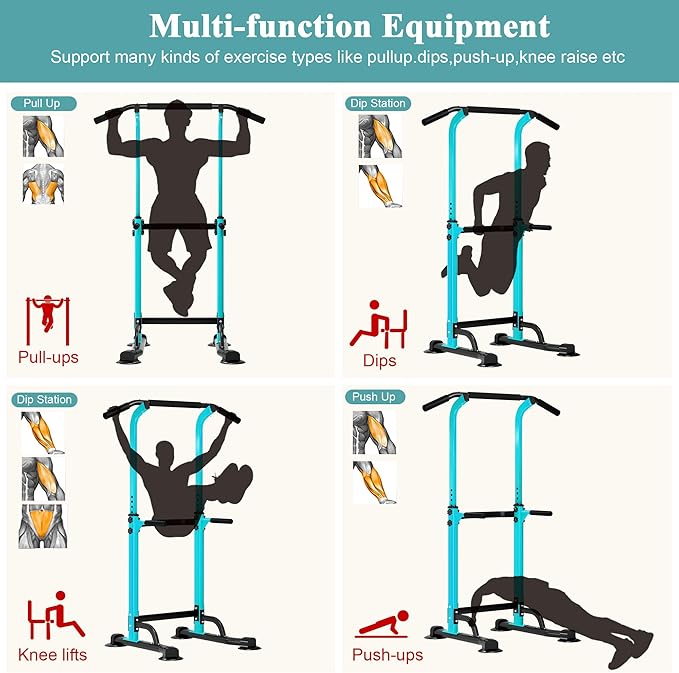 Multi-function Equipment

Support many kinds of exercise types like pullup.dips,push-up,knee raise etc

Pull Up

Pull-ups

Dip Station

Dips

Dip Station

Knee lifts

Push Up

Push-ups