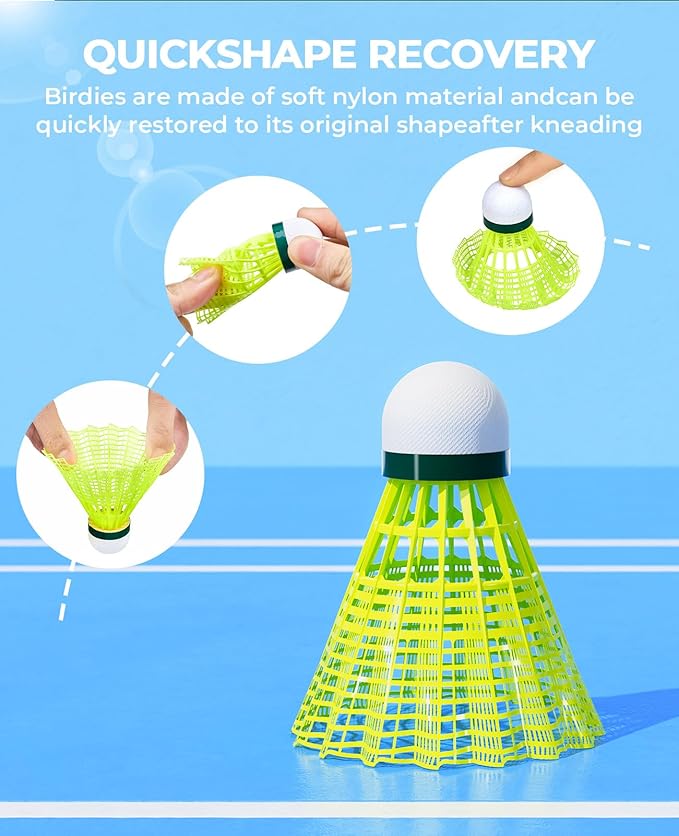 QUICKSHAPE RECOVERY

Birdies are made of soft nylon material andcan be quickly restored to its original shapeafter kneading