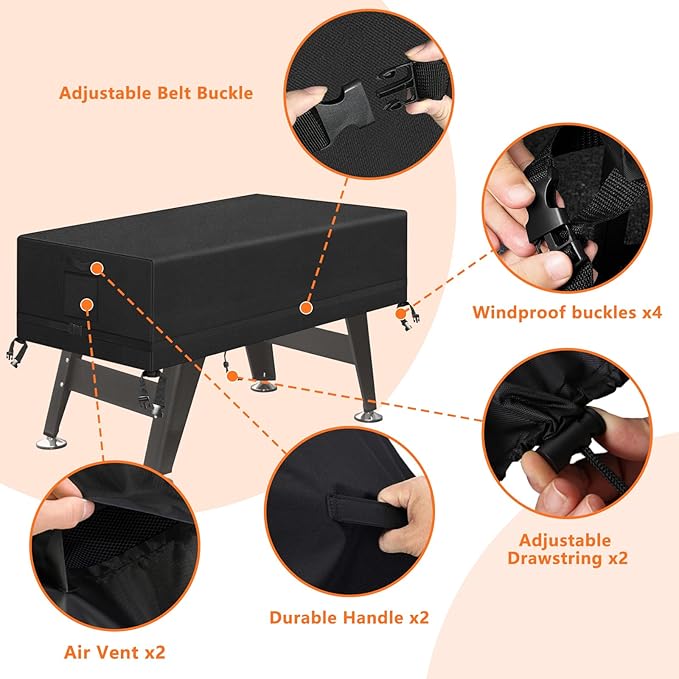 Adjustable Belt Buckle

Windproof buckles x4

Adjustable Drawstring x2

Durable Handle x2

Air Vent x2