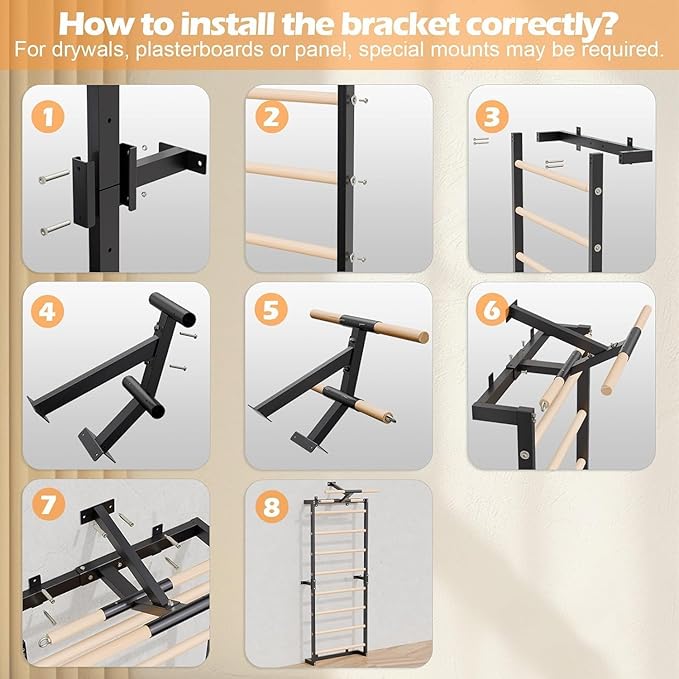 How to install the bracket correctly?
For drywals, plasterboards or panel, special mounts may be required.

1

2

3

4

5

6

7

8