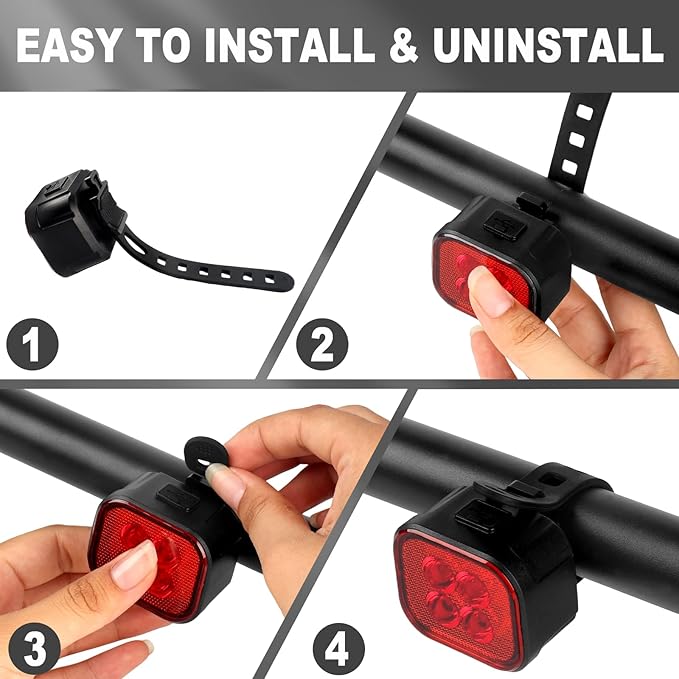 EASY TO INSTALL & UNINSTALL

1

2

3

4