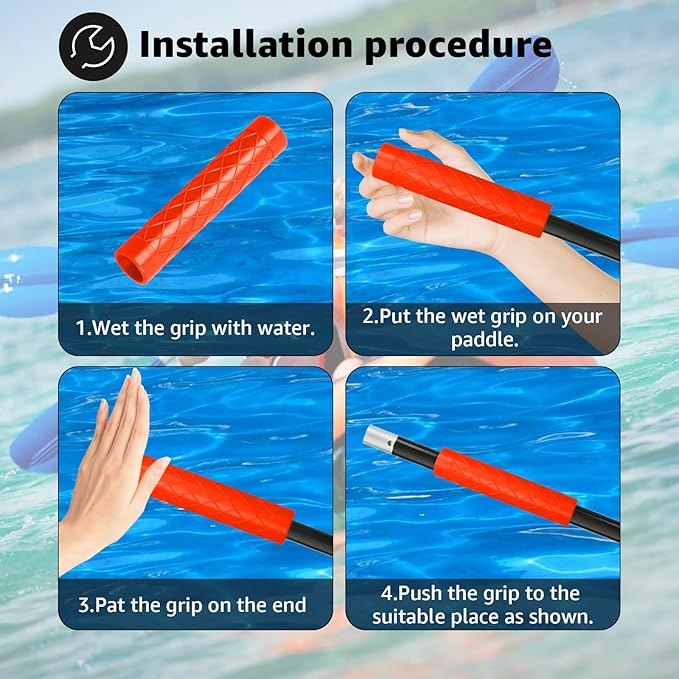 Installation procedure

1.Wet the grip with water.

2.Put the wet grip on your paddle.

3.Pat the grip on the end

4.Push the grip to the suitable place as shown.