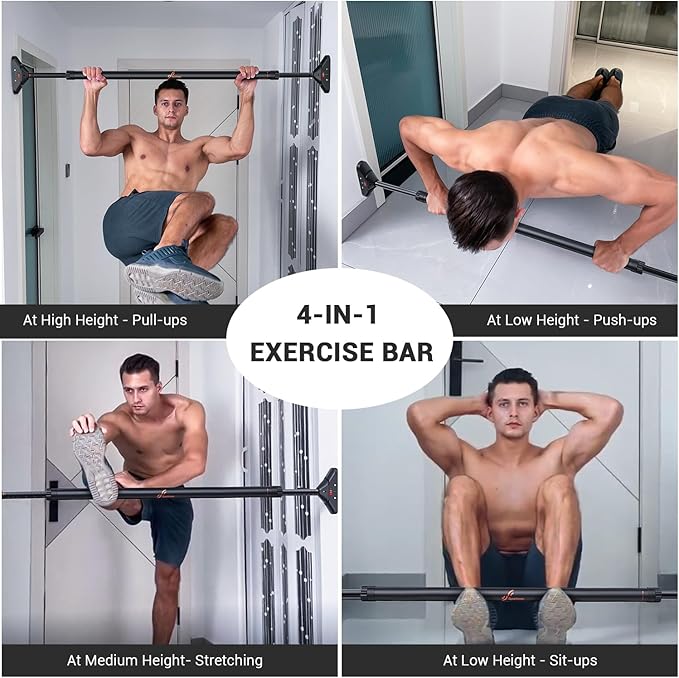 At High Height - Pull-ups

At Low Height - Push-ups

4-IN-1
EXERCISE BAR

At Medium Height- Stretching

At Low Height - Sit-ups