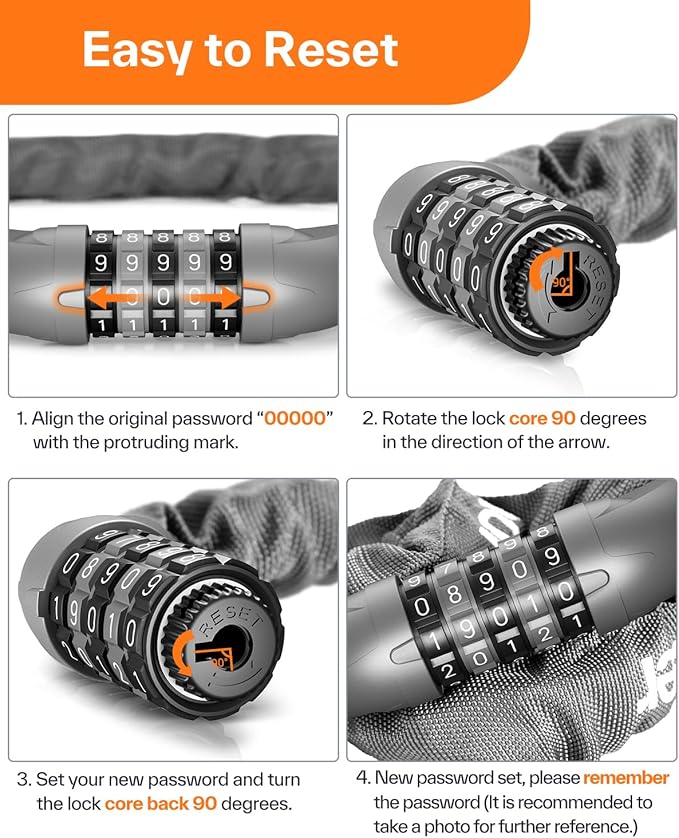 Easy to Reset

8 8 8 8 8
9 9 9 9 9
0 0 0 0 0
1 1 1 1 1

RESET
90°

1. Align the original password "00000" with the protruding mark.

2. Rotate the lock core 90 degrees in the direction of the arrow.

RESET
90°

3. Set your new password and turn the lock core back 90 degrees.

4. New password set, please remember the password (It is recommended to take a photo for further reference.)