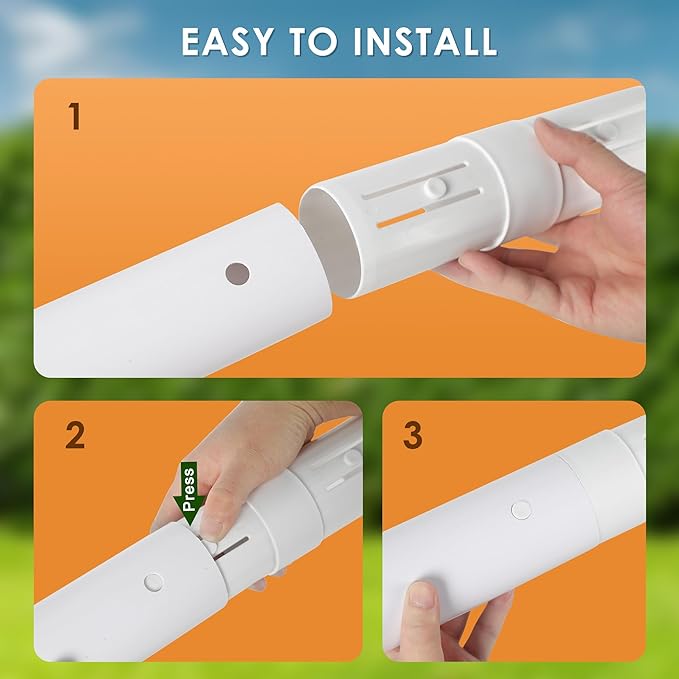 EASY TO INSTALL

1

2

Press

3