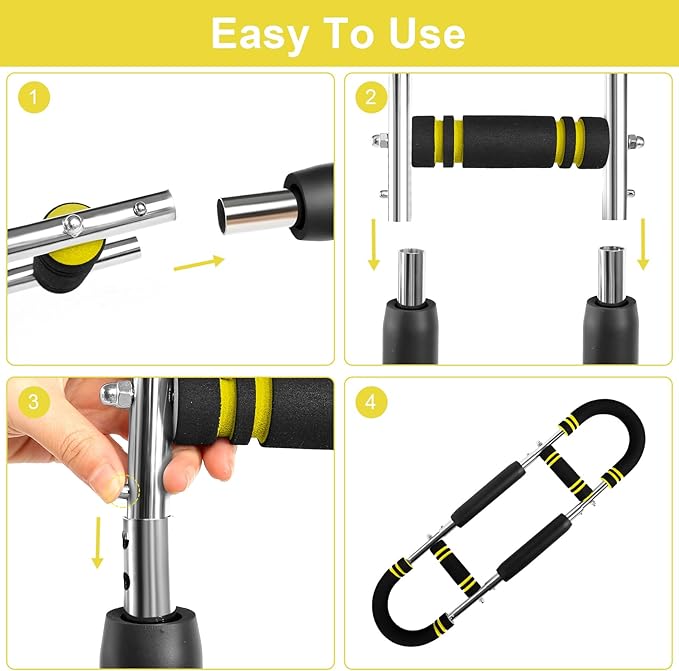 Easy To Use

1

2

3

4