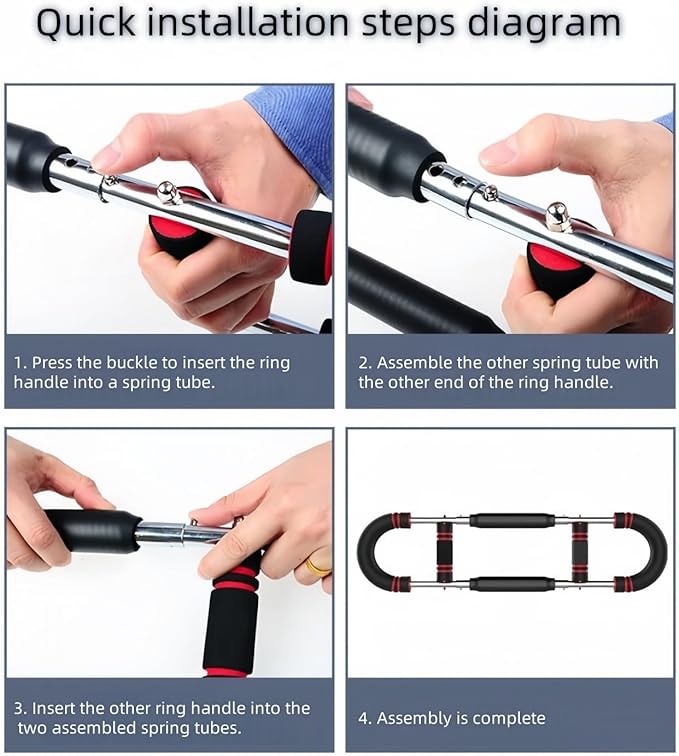 Quick installation steps diagram

1. Press the buckle to insert the ring handle into a spring tube.

2. Assemble the other spring tube with the other end of the ring handle.

3. Insert the other ring handle into the two assembled spring tubes.

4. Assembly is complete