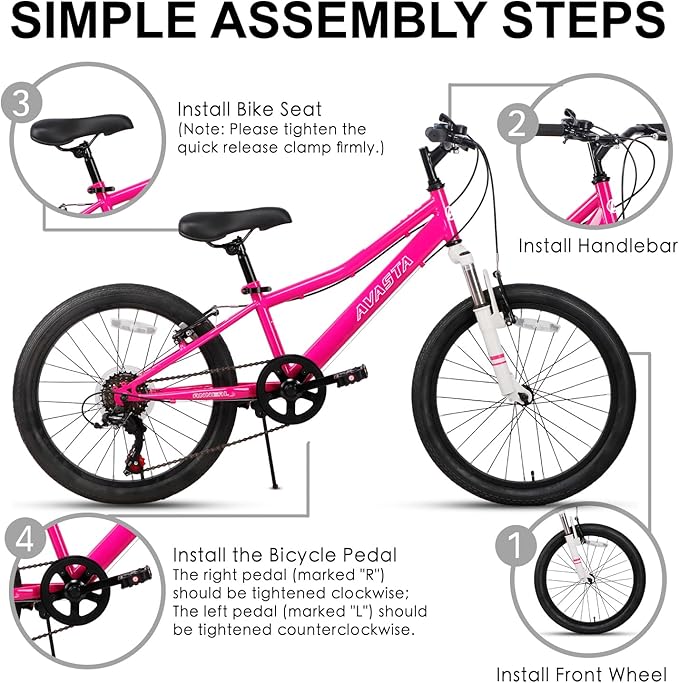 SIMPLE ASSEMBLY STEPS

3

Install Bike Seat
(Note: Please tighten the quick release clamp firmly.)

2

Install Handlebar

AVASTA

4

Install the Bicycle Pedal
The right pedal (marked "R") should be tightened clockwise;
The left pedal (marked "L") should be tightened counterclockwise.

1

Install Front Wheel