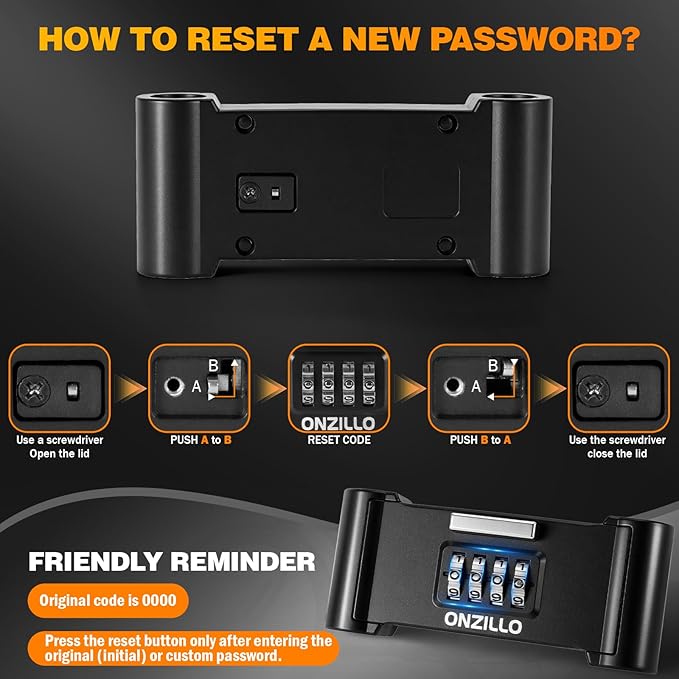 HOW TO RESET A NEW PASSWORD?

Use a screwdriver Open the lid

A B

PUSH A to B

ONZILLO

RESET CODE

A B

PUSH B to A

Use the screwdriver close the lid

FRIENDLY REMINDER

Original code is 0000

Press the reset button only after entering the original (initial) or custom password.

ONZILLO