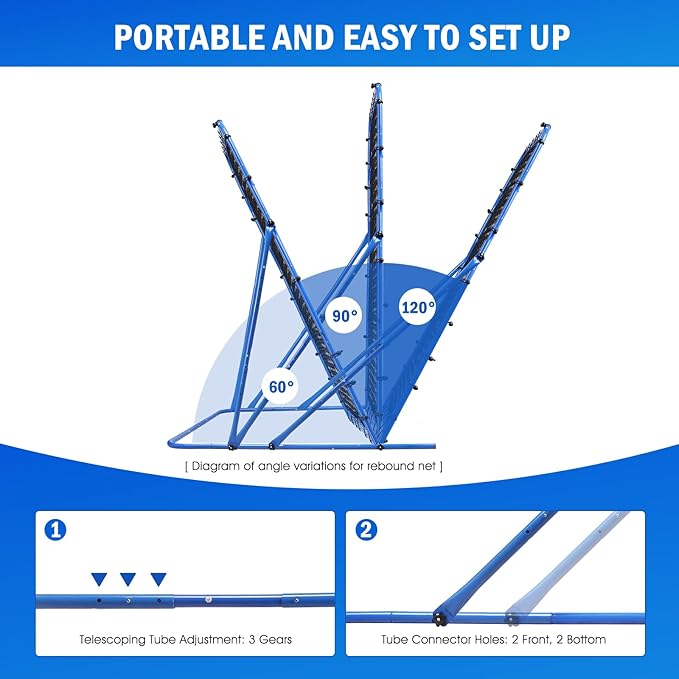 PORTABLE AND EASY TO SET UP

90°

120°

60°

[ Diagram of angle variations for rebound net ]

1

Telescoping Tube Adjustment: 3 Gears

2

Tube Connector Holes: 2 Front, 2 Bottom