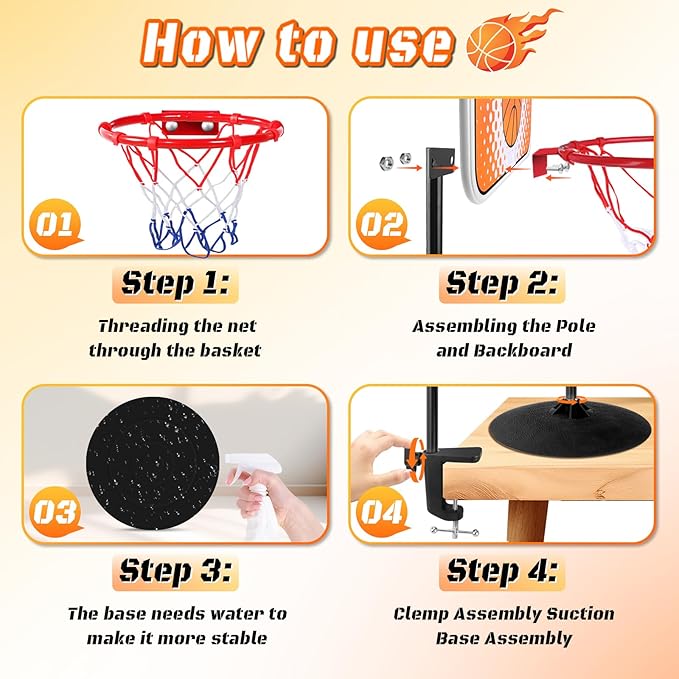 How to use

01

Step 1:

Threading the net through the basket

02

Step 2:

Assembling the Pole and Backboard

03

Step 3:

The base needs water to make it more stable

04

Step 4:

Clemp Assembly Suction Base Assembly