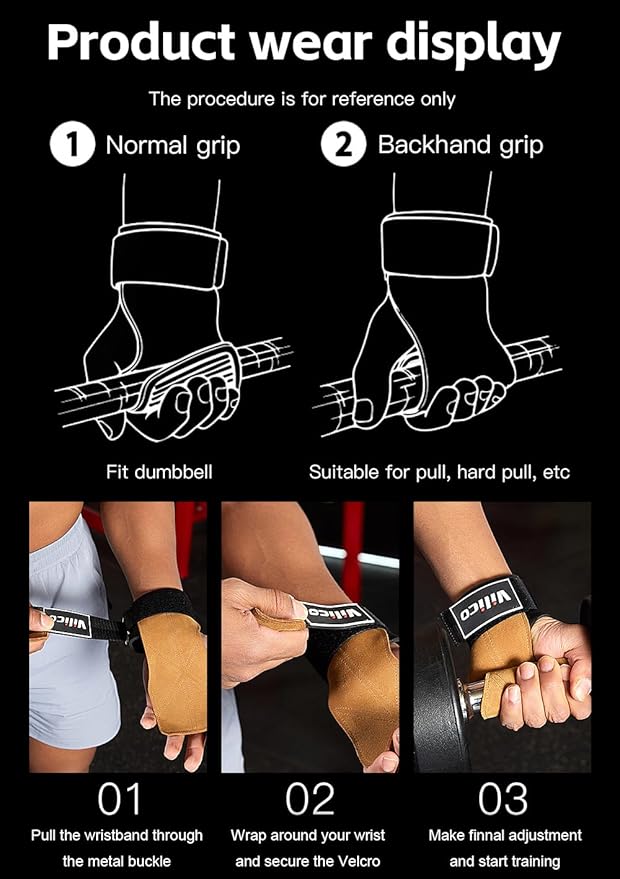 Product wear display

The procedure is for reference only

1 Normal grip

2 Backhand grip

Fit dumbbell

Suitable for pull, hard pull, etc

Viiico

Viiico

Viiico

01

Pull the wristband through the metal buckle

02

Wrap around your wrist and secure the Velcro

03

Make finnal adjustment and start training