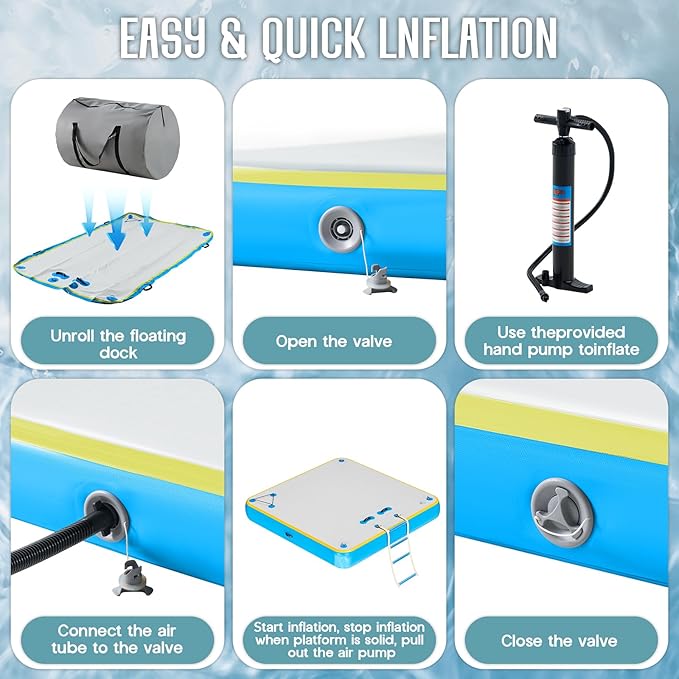 EASY & QUICK LNFLATION

Unroll the floating dock

Open the valve

Use theprovided hand pump toinflate

Connect the air tube to the valve

Start inflation, stop inflation when platform is solid, pull out the air pump

Close the valve