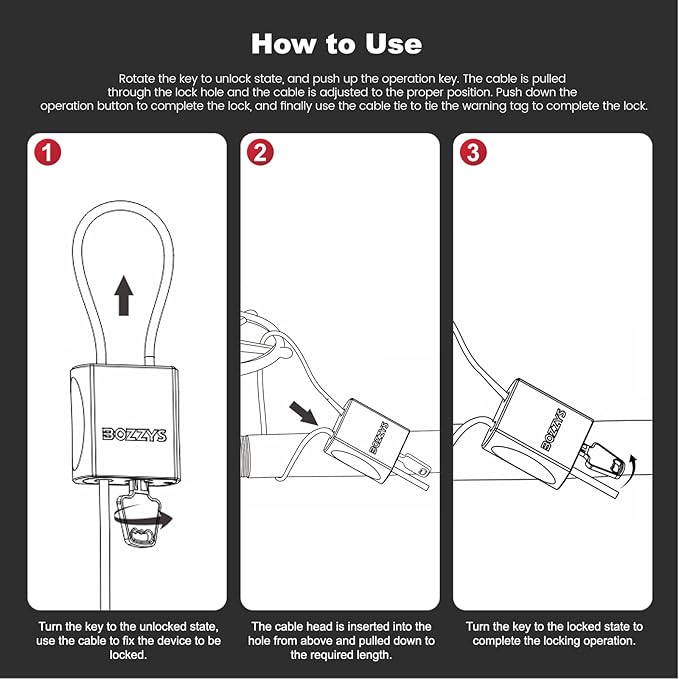 How to Use

Rotate the key to unlock state, and push up the operation key. The cable is pulled through the lock hole and the cable is adjusted to the proper position. Push down the operation button to complete the lock, and finally use the cable tie to tie the warning tag to complete the lock.

1

BOZZYS

Turn the key to the unlocked state, use the cable to fix the device to be locked.

2

BOZZYS

The cable head is inserted into the hole from above and pulled down to the required length.

3

BOZZYS

Turn the key to the locked state to complete the locking operation.