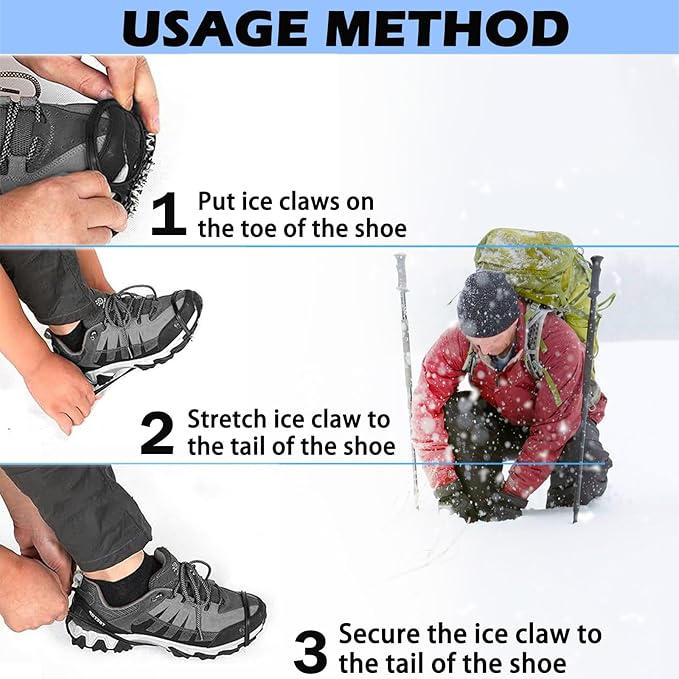 USAGE METHOD

1 Put ice claws on the toe of the shoe

2 Stretch ice claw to the tail of the shoe

3 Secure the ice claw to the tail of the shoe