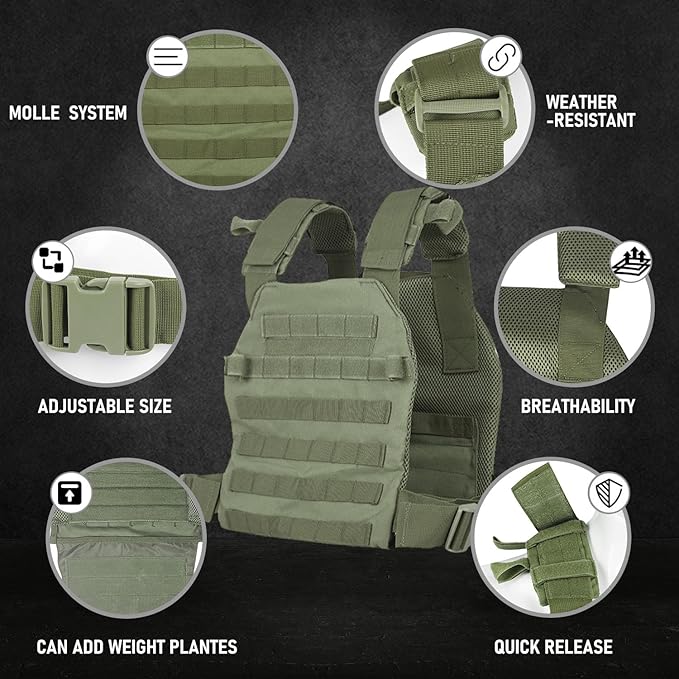 MOLLE SYSTEM

WEATHER -RESISTANT

ADJUSTABLE SIZE

BREATHABILITY

CAN ADD WEIGHT PLANTES

QUICK RELEASE