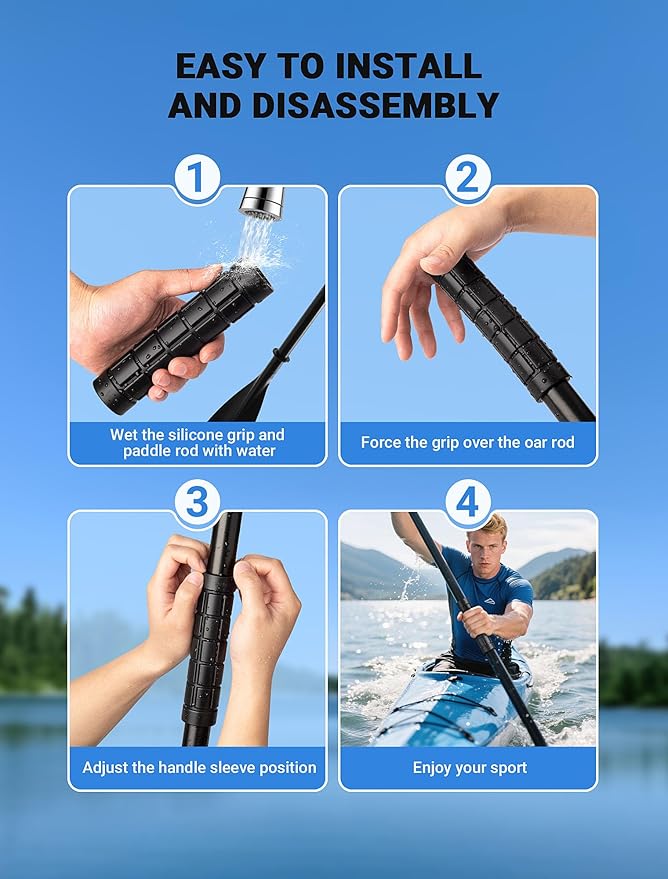 EASY TO INSTALL
AND DISASSEMBLY

1

Wet the silicone grip and paddle rod with water

2

Force the grip over the oar rod

3

Adjust the handle sleeve position

4

Enjoy your sport