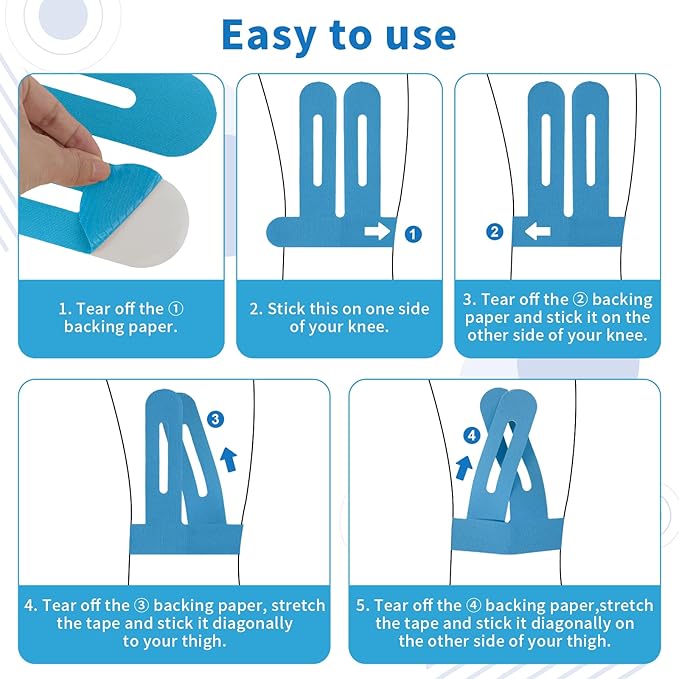 Easy to use

1. Tear off the ① backing paper.

1

2. Stick this on one side of your knee.

2

3. Tear off the ② backing paper and stick it on the other side of your knee.

3

4. Tear off the ③ backing paper, stretch the tape and stick it diagonally to your thigh.

4

5. Tear off the ④ backing paper,stretch the tape and stick it diagonally on the other side of your thigh.