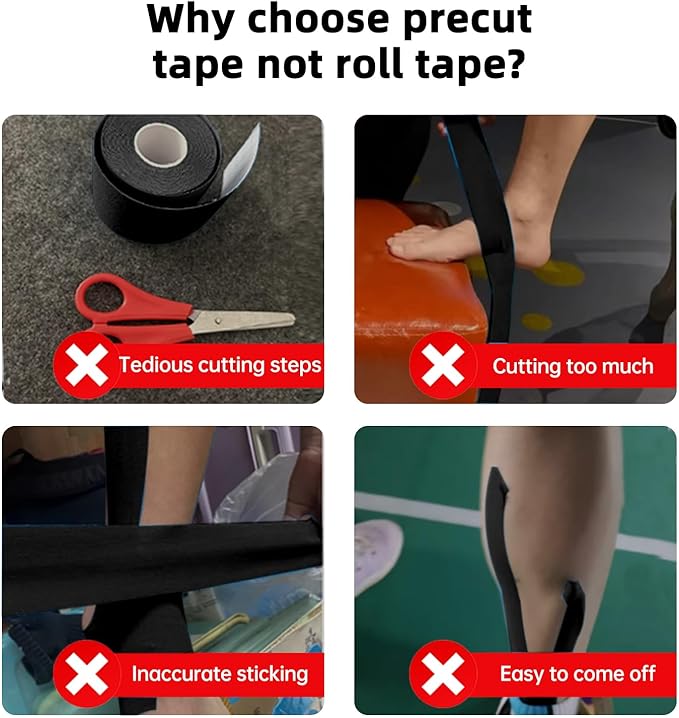 Why choose precut tape not roll tape?

Tedious cutting steps

Cutting too much

Inaccurate sticking

Easy to come off