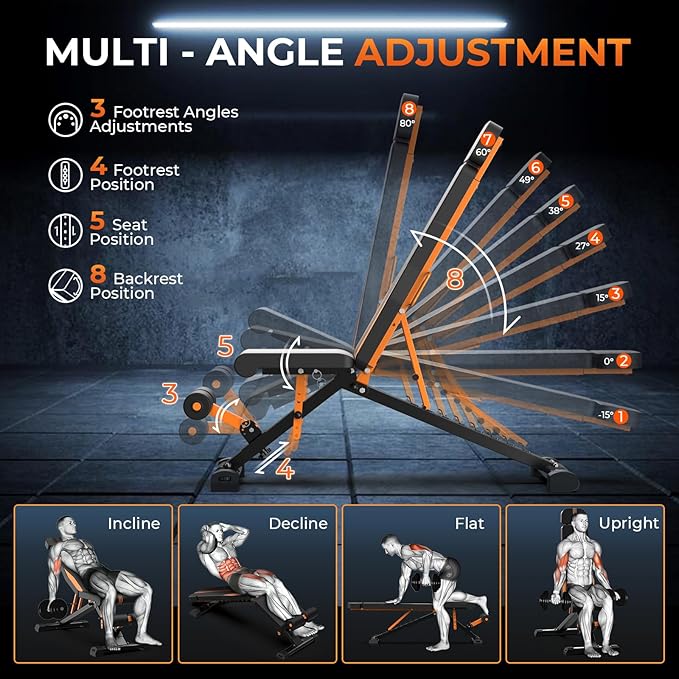 MULTI - ANGLE ADJUSTMENT

3 Footrest Angles Adjustments

4 Footrest Position

5 Seat Position

8 Backrest Position

8 80°
7 60°
6 49°
5 38°
27° 4
15° 3
0° 2
-15° 1

8

5

3

4

Incline

Decline

Flat

Upright