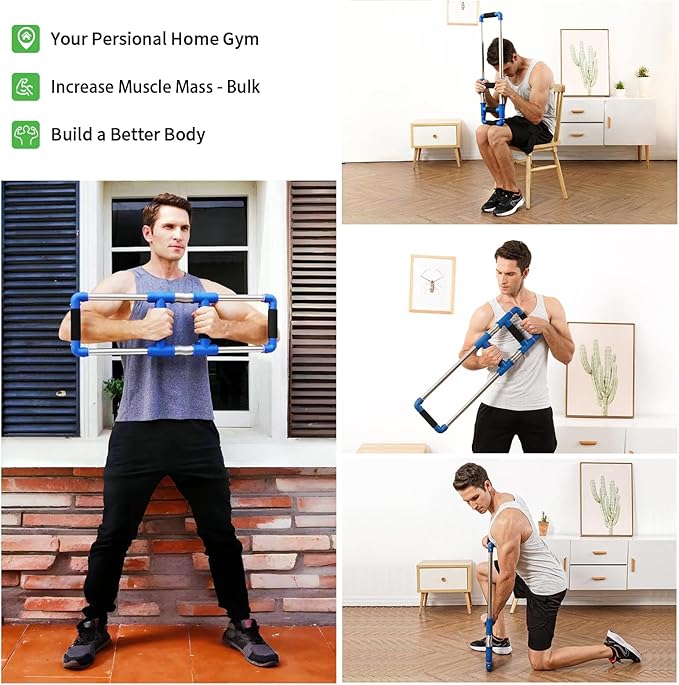 Your Persional Home Gym

Increase Muscle Mass - Bulk

Build a Better Body