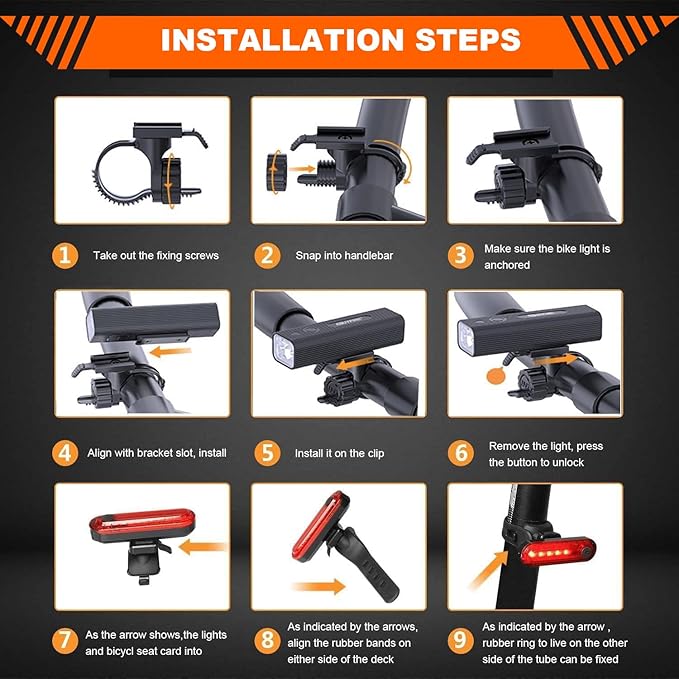 INSTALLATION STEPS

1 Take out the fixing screws

2 Snap into handlebar

3 Make sure the bike light is anchored

4 Align with bracket slot, install

5 Install it on the clip

6 Remove the light, press the button to unlock

7 As the arrow shows,the lights and bicycl seat card into

8 As indicated by the arrows, align the rubber bands on either side of the deck

9 As indicated by the arrow , rubber ring to live on the other side of the tube can be fixed