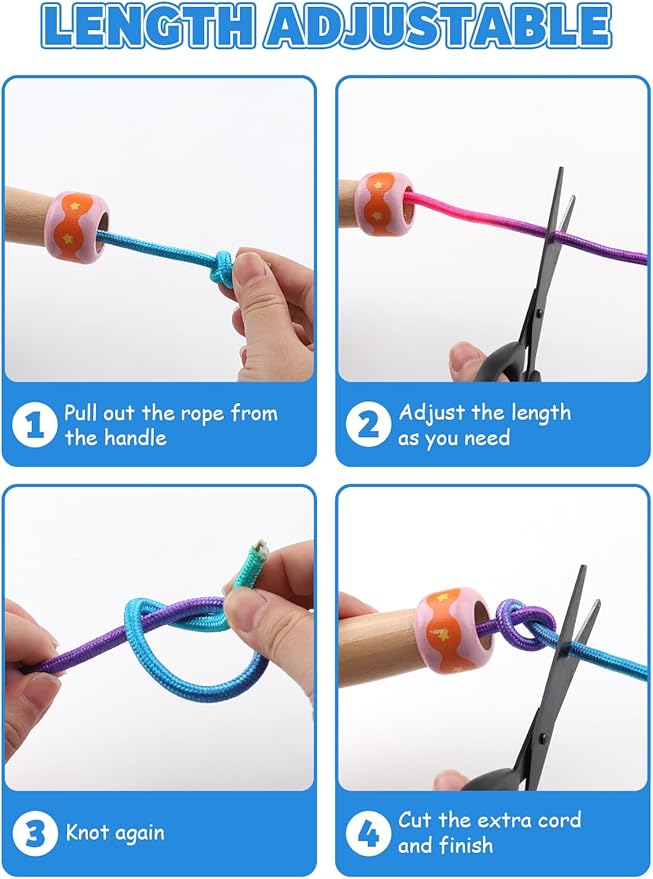 LENGTH ADJUSTABLE

1 Pull out the rope from the handle

2 Adjust the length as you need

3 Knot again

4 Cut the extra cord and finish