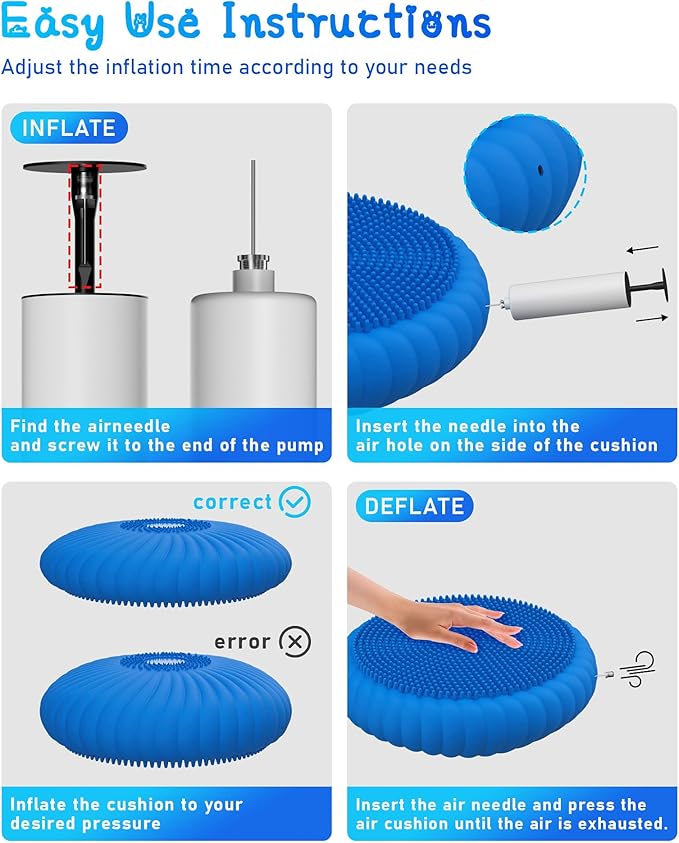 Easy Use Instructions

Adjust the inflation time according to your needs

INFLATE

Find the airneedle and screw it to the end of the pump

Insert the needle into the air hole on the side of the cushion

correct

error

Inflate the cushion to your desired pressure

DEFLATE

Insert the air needle and press the air cushion until the air is exhausted.