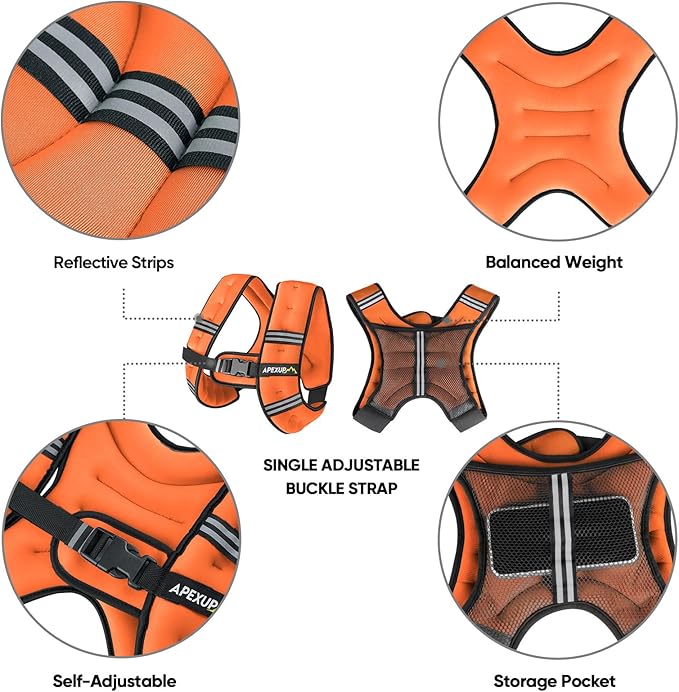 Reflective Strips

Balanced Weight

APEXUP

SINGLE ADJUSTABLE BUCKLE STRAP

APEXUP

Self-Adjustable

Storage Pocket