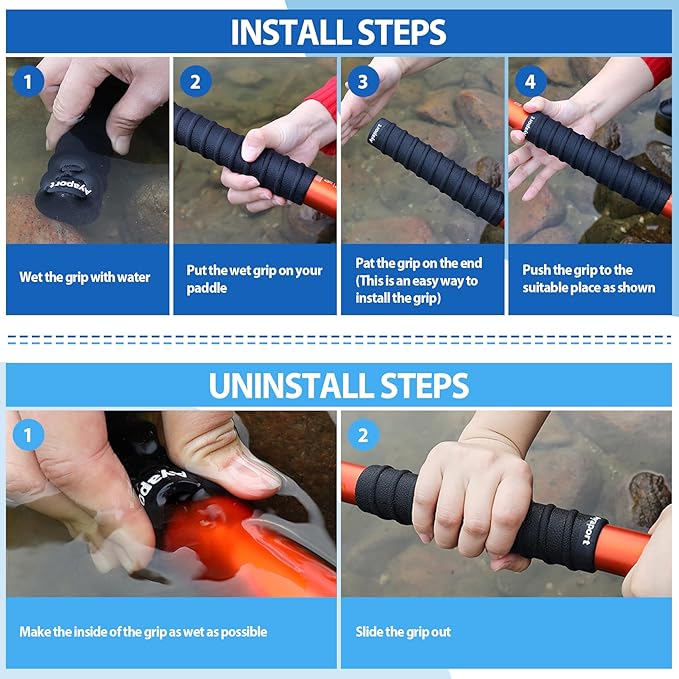 INSTALL STEPS

1

Aysport

Wet the grip with water

2

Put the wet grip on your paddle

3

Aysport

Pat the grip on the end (This is an easy way to install the grip)

4

Aysport

Push the grip to the suitable place as shown

UNINSTALL STEPS

1

Aysport

Make the inside of the grip as wet as possible

2

Aysport

Slide the grip out