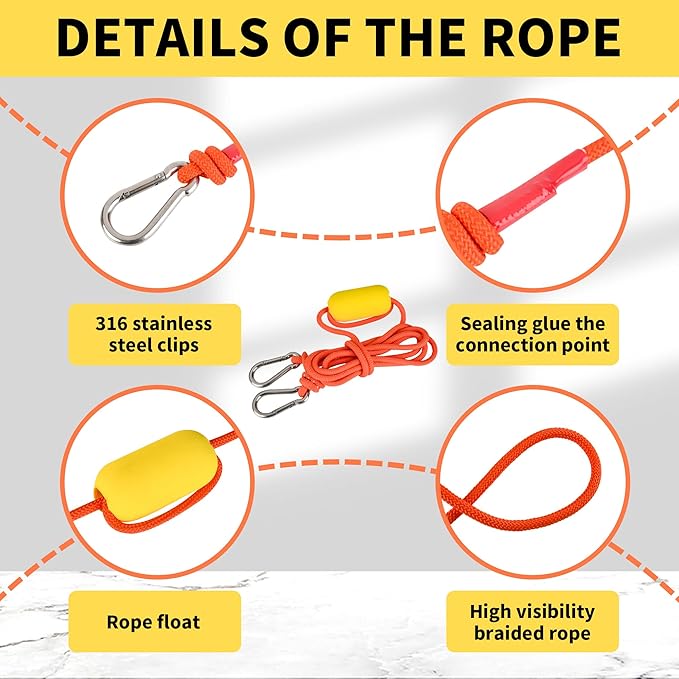 DETAILS OF THE ROPE

316 stainless steel clips

Sealing glue the connection point

Rope float

High visibility braided rope