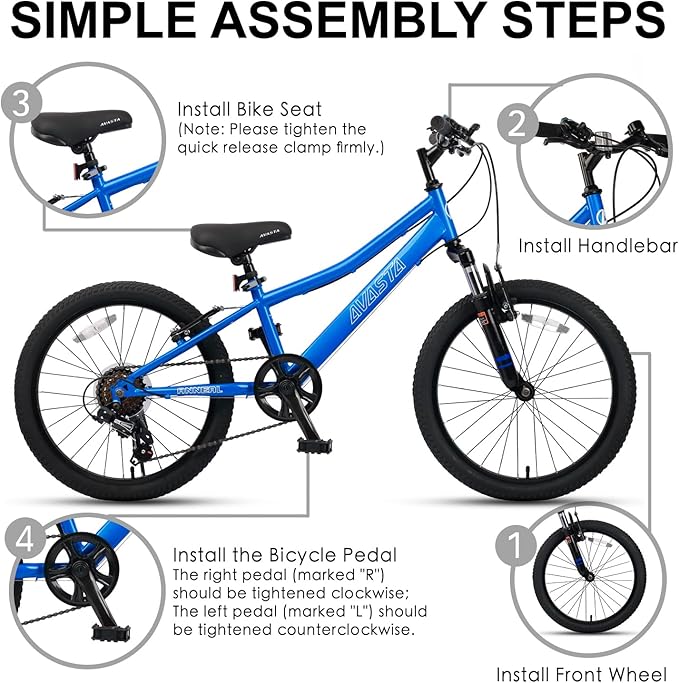 SIMPLE ASSEMBLY STEPS

3

AVASTA

Install Bike Seat
(Note: Please tighten the quick release clamp firmly.)

2

Install Handlebar

AVASTA

AVASTA

ANNEAL

4

Install the Bicycle Pedal
The right pedal (marked "R") should be tightened clockwise;
The left pedal (marked "L") should be tightened counterclockwise.

1

Install Front Wheel