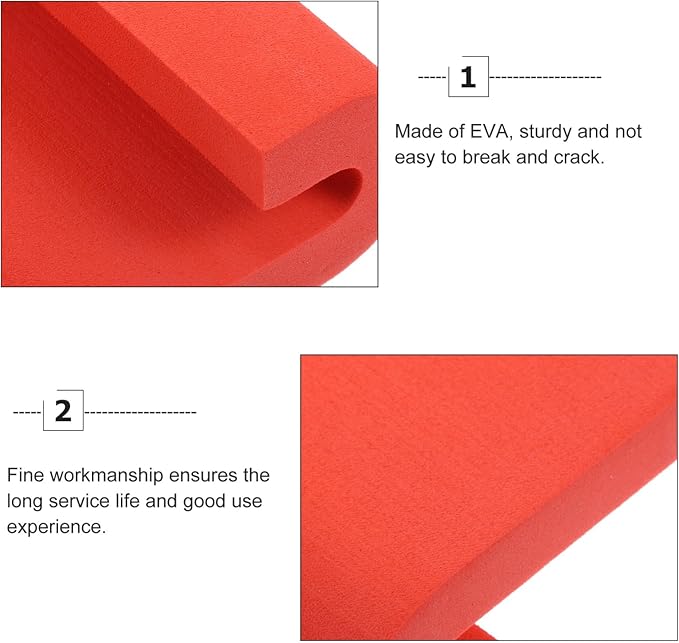 1

Made of EVA, sturdy and not easy to break and crack.

2

Fine workmanship ensures the long service life and good use experience.