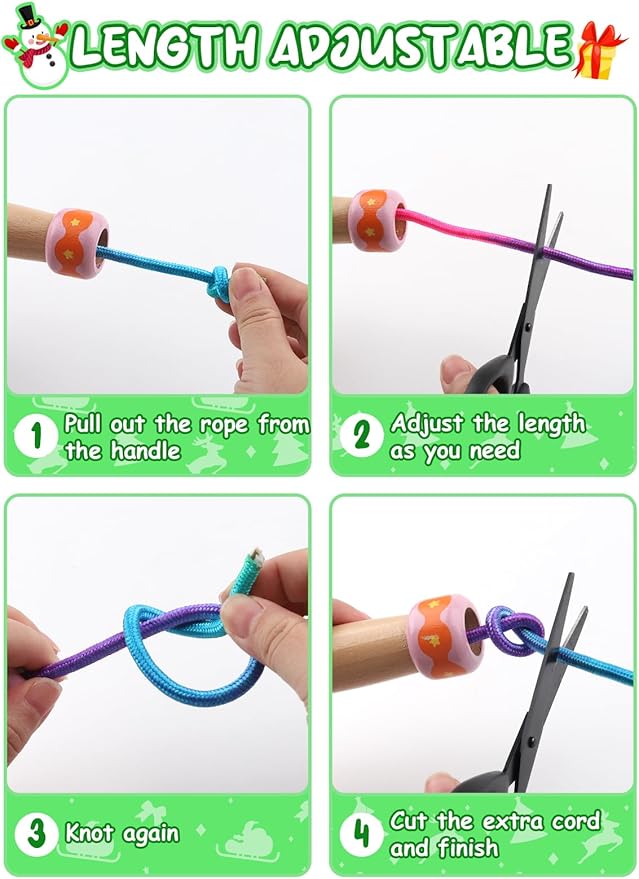 LENGTH ADJUSTABLE

1 Pull out the rope from the handle

2 Adjust the length as you need

3 Knot again

4 Cut the extra cord and finish