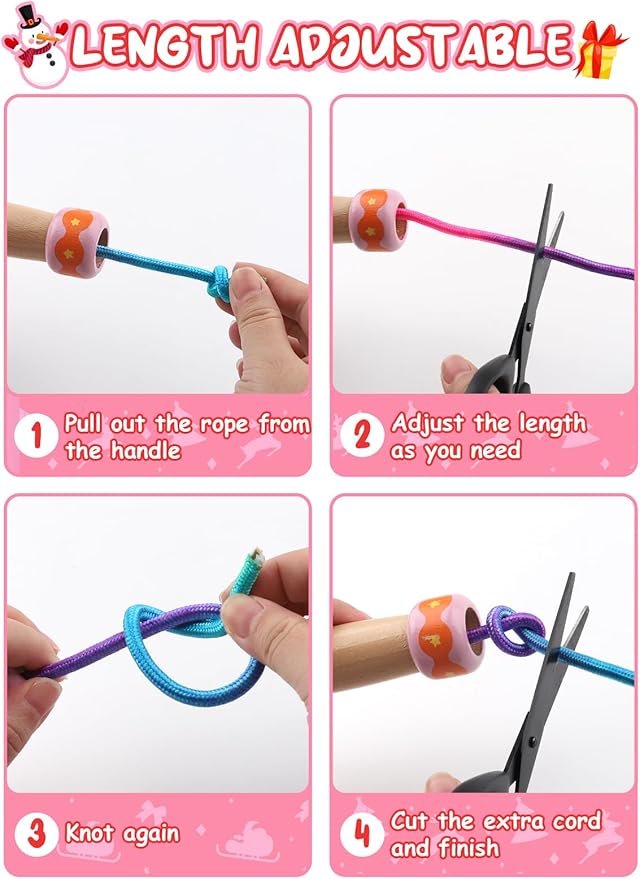 LENGTH ADJUSTABLE

1 Pull out the rope from the handle

2 Adjust the length as you need

3 Knot again

4 Cut the extra cord and finish