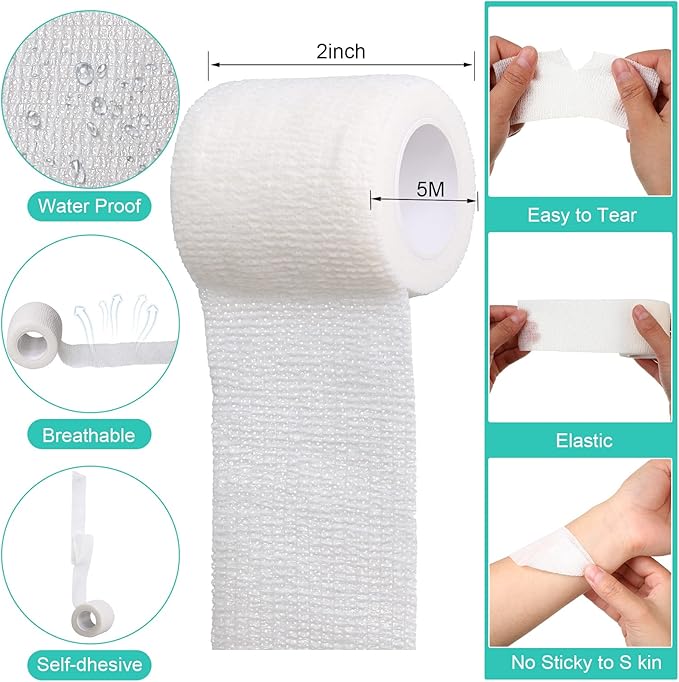 Water Proof

Breathable

Self-dhesive

2inch

5M

Easy to Tear

Elastic

No Sticky to S kin