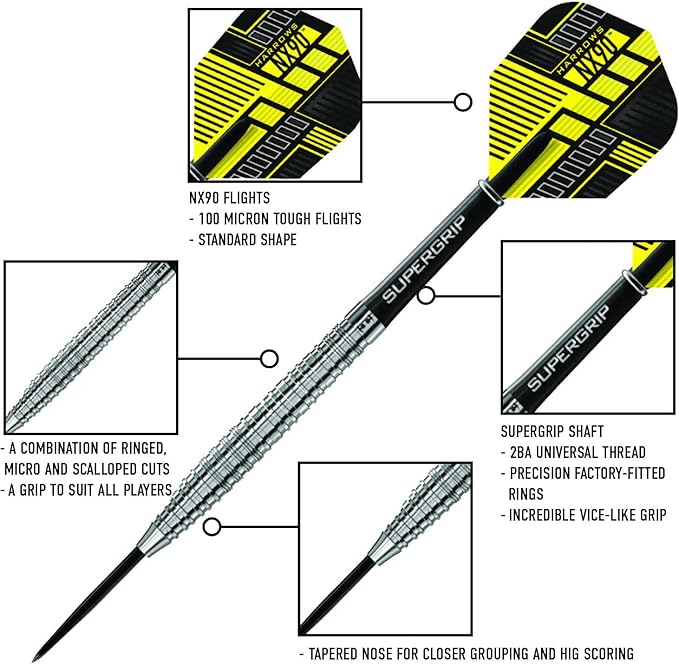 HARROWS NX90

HARROWS NX90

NX90 FLIGHTS
- 100 MICRON TOUGH FLIGHTS
- STANDARD SHAPE

SUPERGRIP

SUPERGRIP

- A COMBINATION OF RINGED, MICRO AND SCALLOPED CUTS
- A GRIP TO SUIT ALL PLAYERS

SUPERGRIP SHAFT
- 2BA UNIVERSAL THREAD
- PRECISION FACTORY-FITTED RINGS
- INCREDIBLE VICE-LIKE GRIP

- TAPERED NOSE FOR CLOSER GROUPING AND HIG SCORING